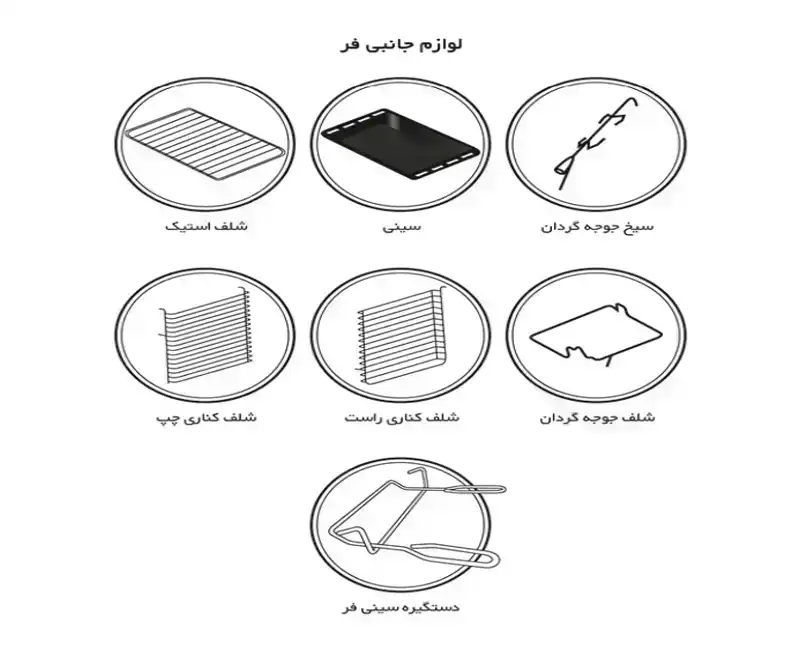 لوازم جانبی فر

سیخ جوجه گردان

سینی

شلف استیک

شلف جوجه گردان

شلف کناری راست

شلف کناری چپ

دستگیره سینی فر