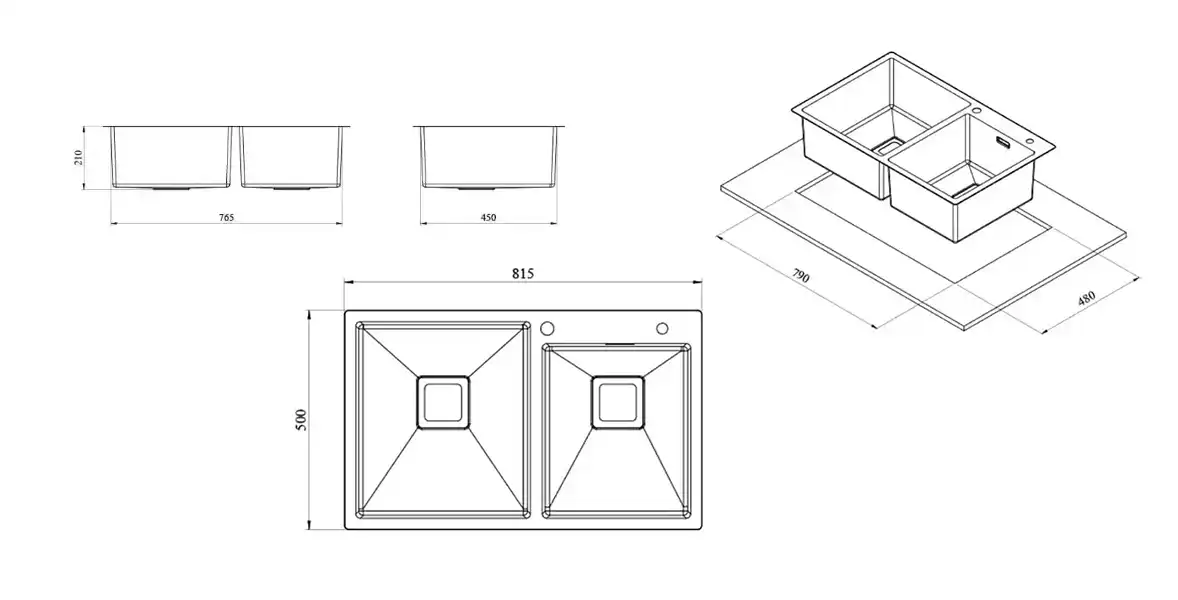 210
765
450
815
500
790
480